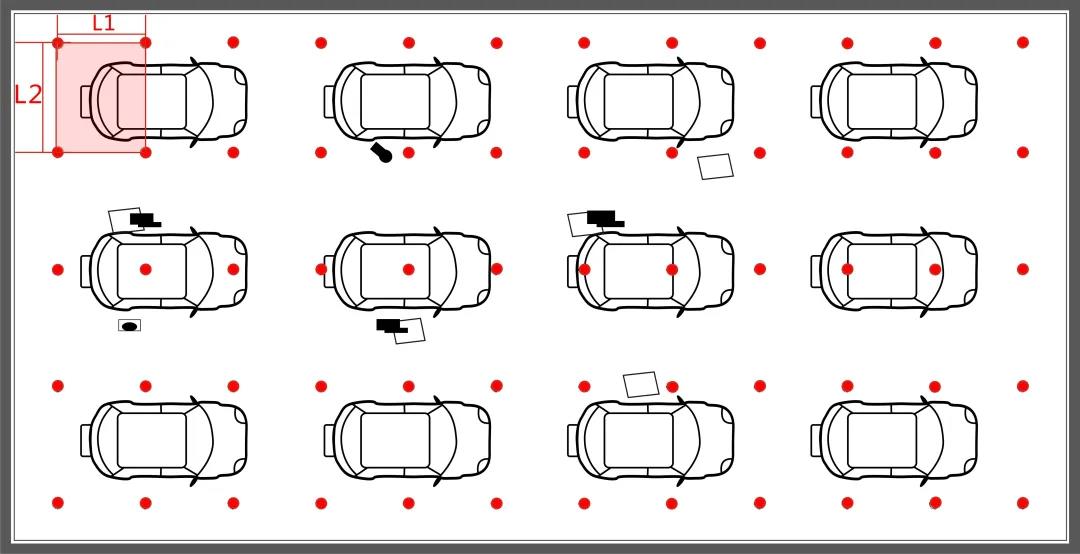 L1
L2